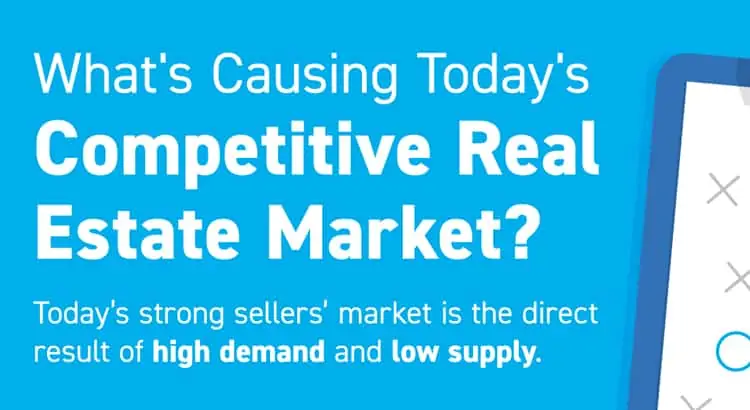 What's Causing Today's
Competitive Real Estate Market?

Today's strong sellers' market is the direct result of high demand and low supply.