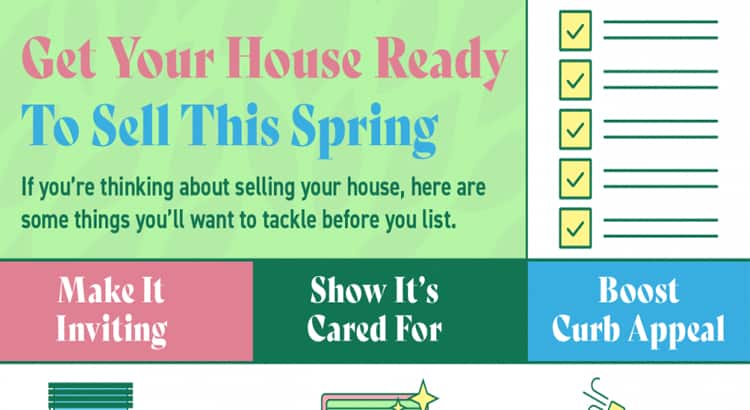 Get Your House Ready To Sell This Spring

If you're thinking about selling your house, here are some things you'll want to tackle before you list.

Make It Inviting

Show It's Cared For

Boost Curb Appeal